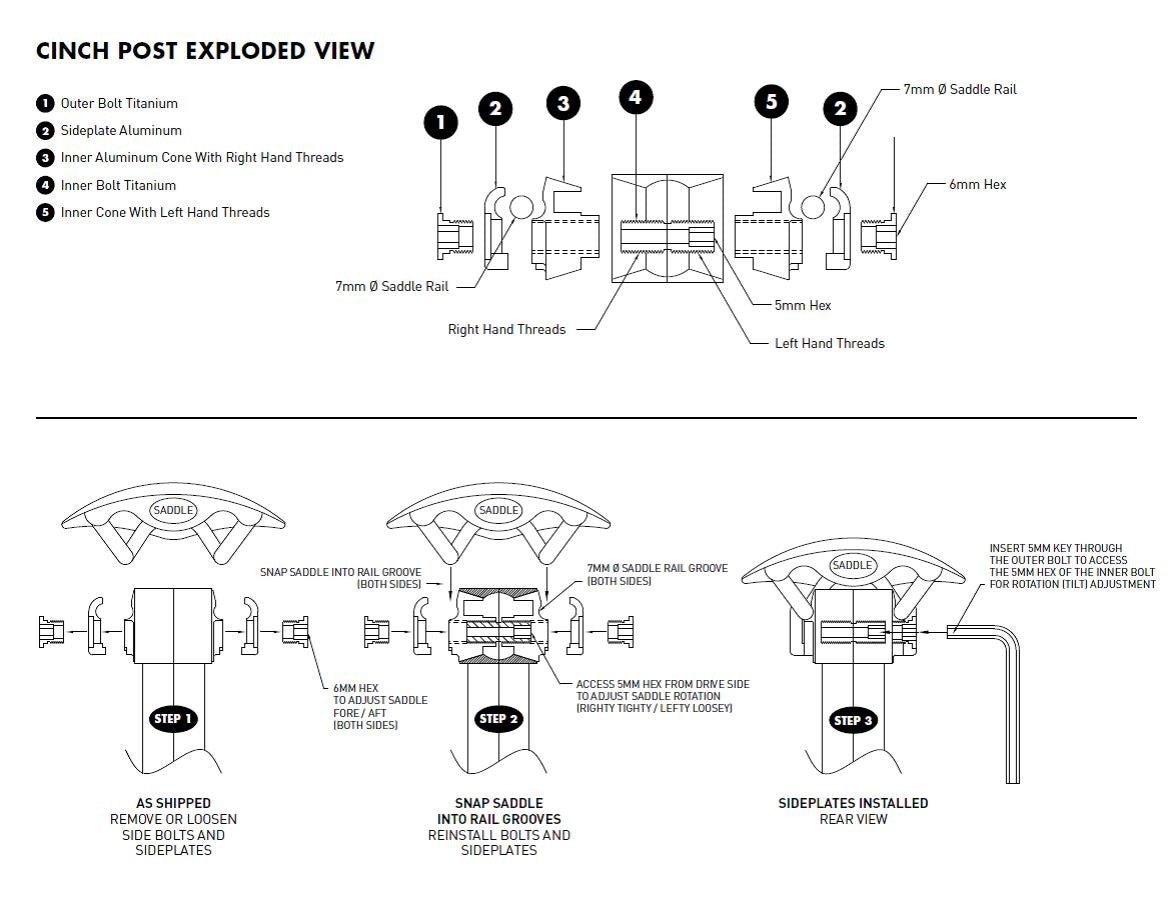 CINCH POST EXPLODED VIEW

1 Outer Bolt Titanium
2 Sideplate Aluminum
3 Inner Aluminum Cone With Right Hand Threads
4 Inner Bolt Titanium
5 Inner Cone With Left Hand Threads

1 2 3 4 5 2

7mm Ø Saddle Rail
6mm Hex
7mm Ø Saddle Rail
Right Hand Threads
5mm Hex
Left Hand Threads

SADDLE
6MM HEX TO ADJUST SADDLE FORE / AFT (BOTH SIDES)
STEP 1
AS SHIPPED
REMOVE OR LOOSEN SIDE BOLTS AND SIDEPLATES

SADDLE
SNAP SADDLE INTO RAIL GROOVE (BOTH SIDES)
7MM Ø SADDLE RAIL GROOVE (BOTH SIDES)
ACCESS 5MM HEX FROM DRIVE SIDE TO ADJUST SADDLE ROTATION (RIGHTY TIGHTY / LEFTY LOOSEY)
STEP 2
SNAP SADDLE INTO RAIL GROOVES
REINSTALL BOLTS AND SIDEPLATES

SADDLE
INSERT 5MM KEY THROUGH THE OUTER BOLT TO ACCESS THE 5MM HEX OF THE INNER BOLT FOR ROTATION (TILT) ADJUSTMENT
STEP 3
SIDEPLATES INSTALLED
REAR VIEW